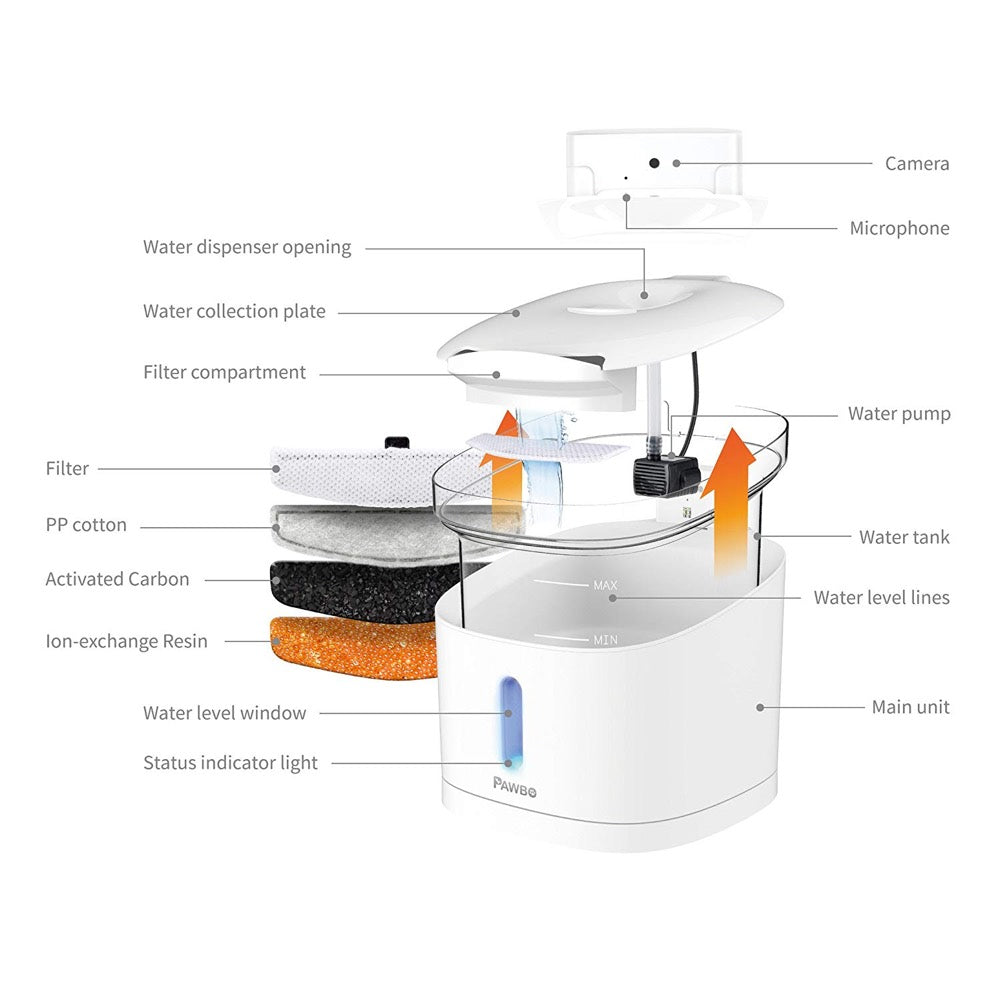 Camera

Microphone

Water dispenser opening

Water collection plate

Filter compartment

Water pump

Filter

PP cotton

Water tank

Activated Carbon

MAX

Water level lines

Ion-exchange Resin

MIN

Water level window

Main unit

Status indicator light

PAWBO